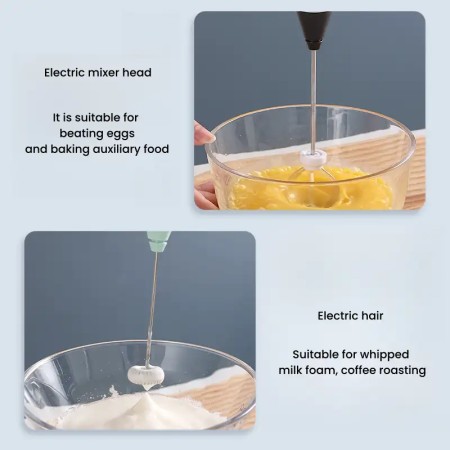 Electric mixer head

It is suitable for beating eggs and baking auxiliary food

Electric hair

Suitable for whipped milk foam, coffee roasting